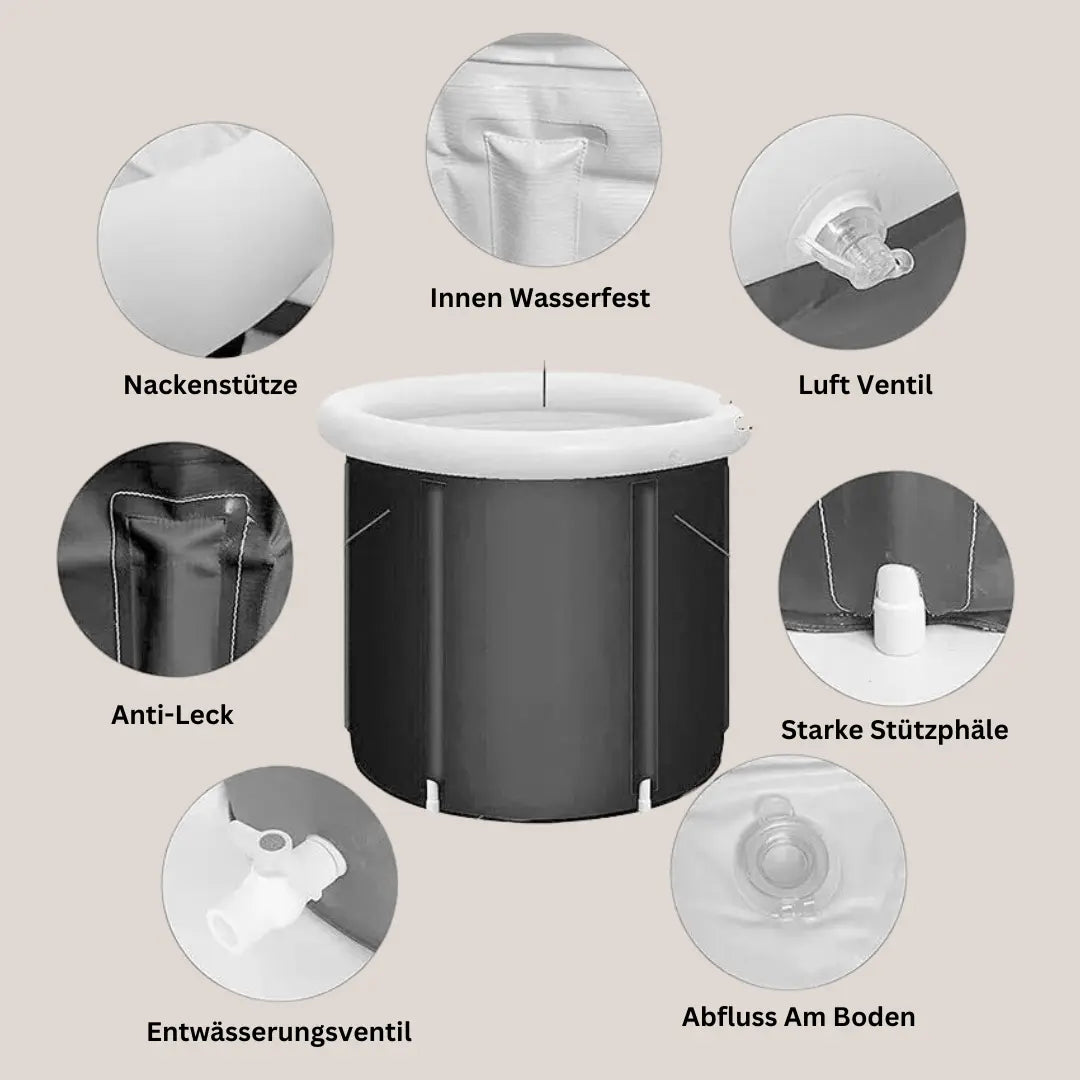 Innen Wasserfest

Nackenstütze

Luft Ventil

Anti-Leck

Starke Stützphäle

Entwässerungsventil

Abfluss Am Boden